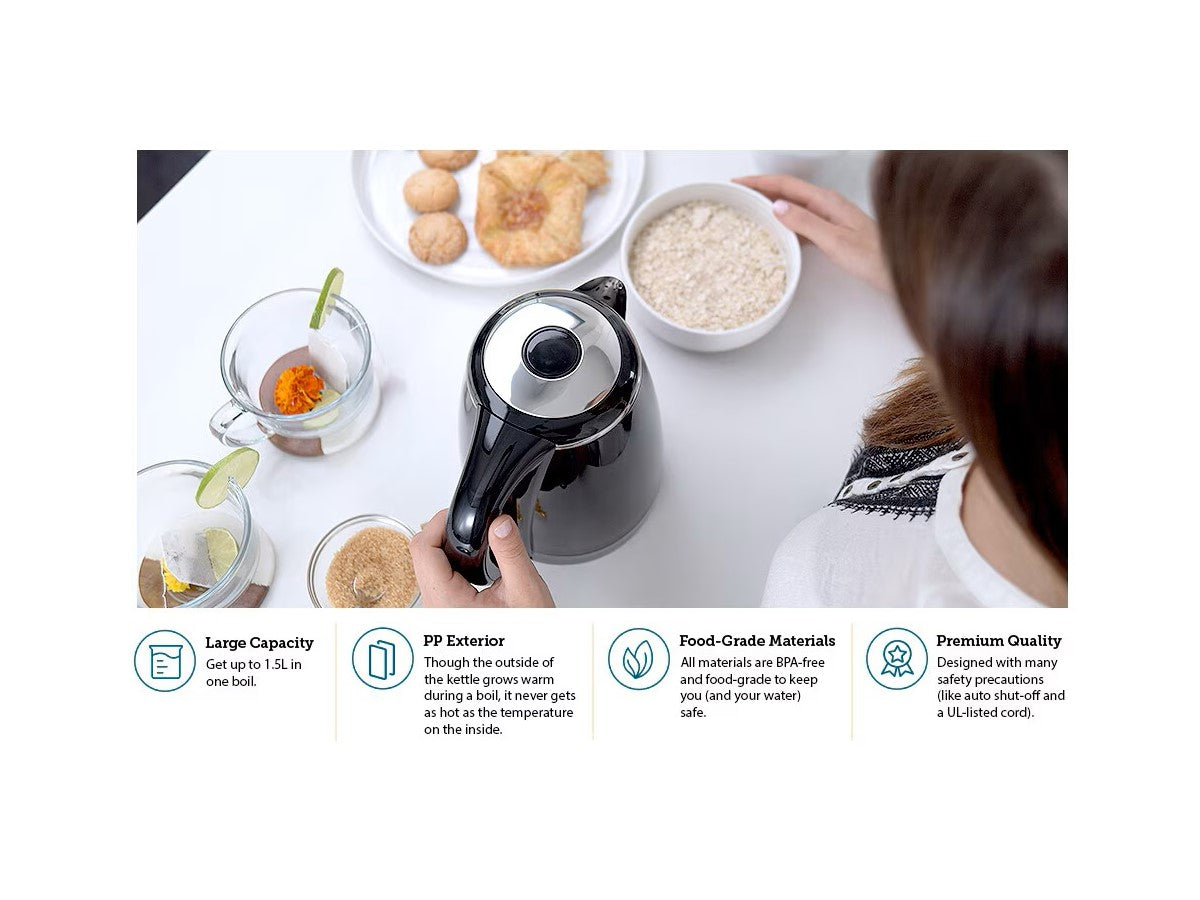 Large Capacity
Get up to 1.5L in one boil.

PP Exterior
Though the outside of the kettle grows warm during a boil, it never gets as hot as the temperature on the inside.

Food-Grade Materials
All materials are BPA-free and food-grade to keep you (and your water) safe.

Premium Quality
Designed with many safety precautions (like auto shut-off and a UL-listed cord).